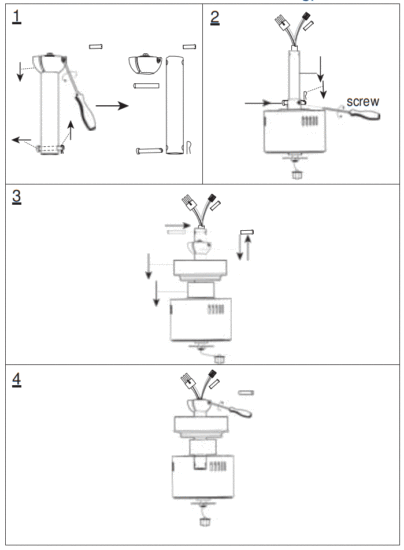 1

2

screw

3

4