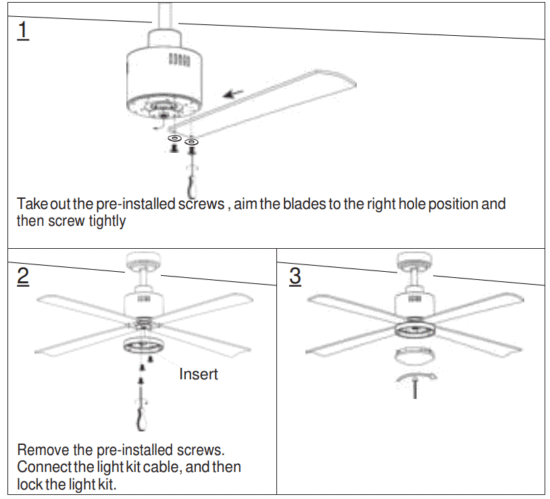 1

Take out the pre-installed screws , aim the blades to the right hole position and then screw tightly

2

Insert

Remove the pre-installed screws. Connect the light kit cable, and then lock the light kit.

3