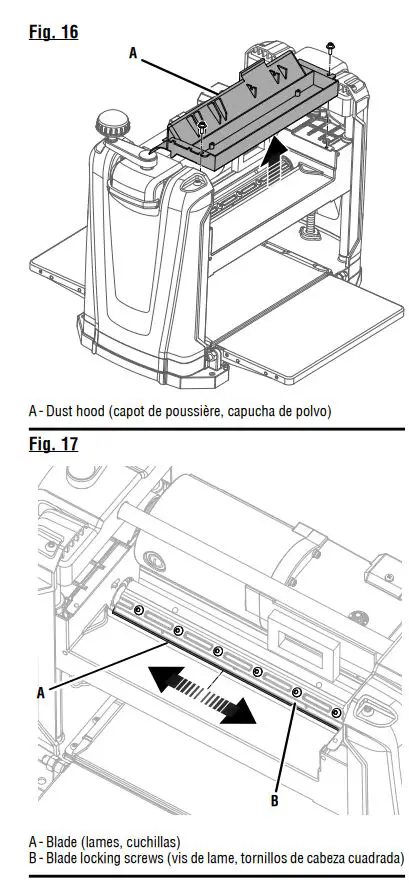 Fig. 16

A

A - Dust hood (capot de poussière, capucha de polvo)

Fig. 17

A

B

A - Blade (lames, cuchillas)
B - Blade locking screws (vis de lame, tornillos de cabeza cuadrada)