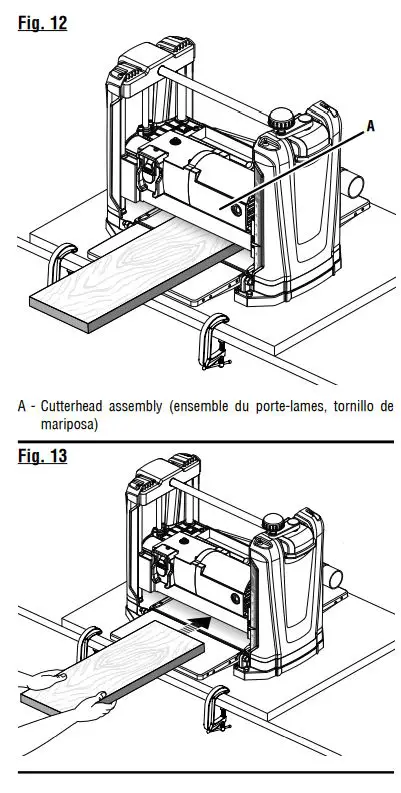 Fig. 12

A

A - Cutterhead assembly (ensemble du porte-lames, tornillo de mariposa)

Fig. 13