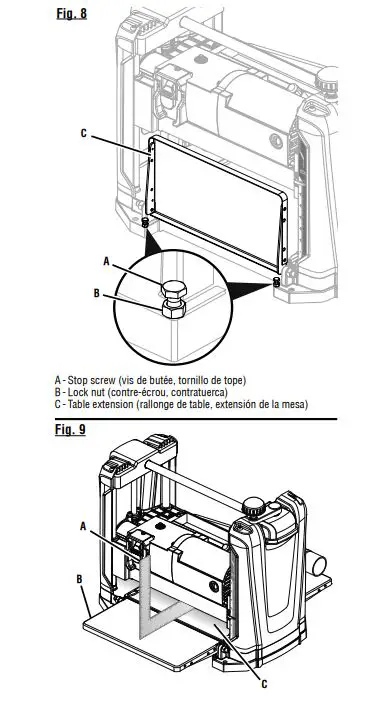 Fig. 8

C

A

B

A - Stop screw (vis de butée, tornillo de tope)
B - Lock nut (contre-écrou, contratuerca)
C - Table extension (rallonge de table, extensión de la mesa)

Fig. 9

A

B

C