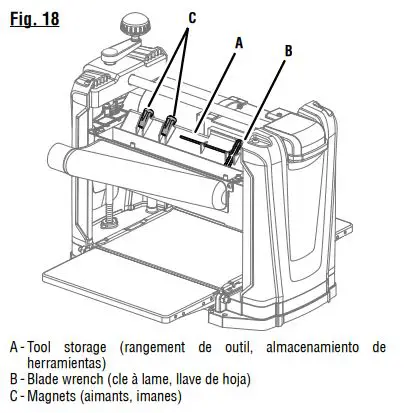 Fig. 18

C

A

B

A - Tool storage (rangement de outil, almacenamiento de herramientas)
B - Blade wrench (cle à lame, llave de hoja)
C - Magnets (aimants, imanes)