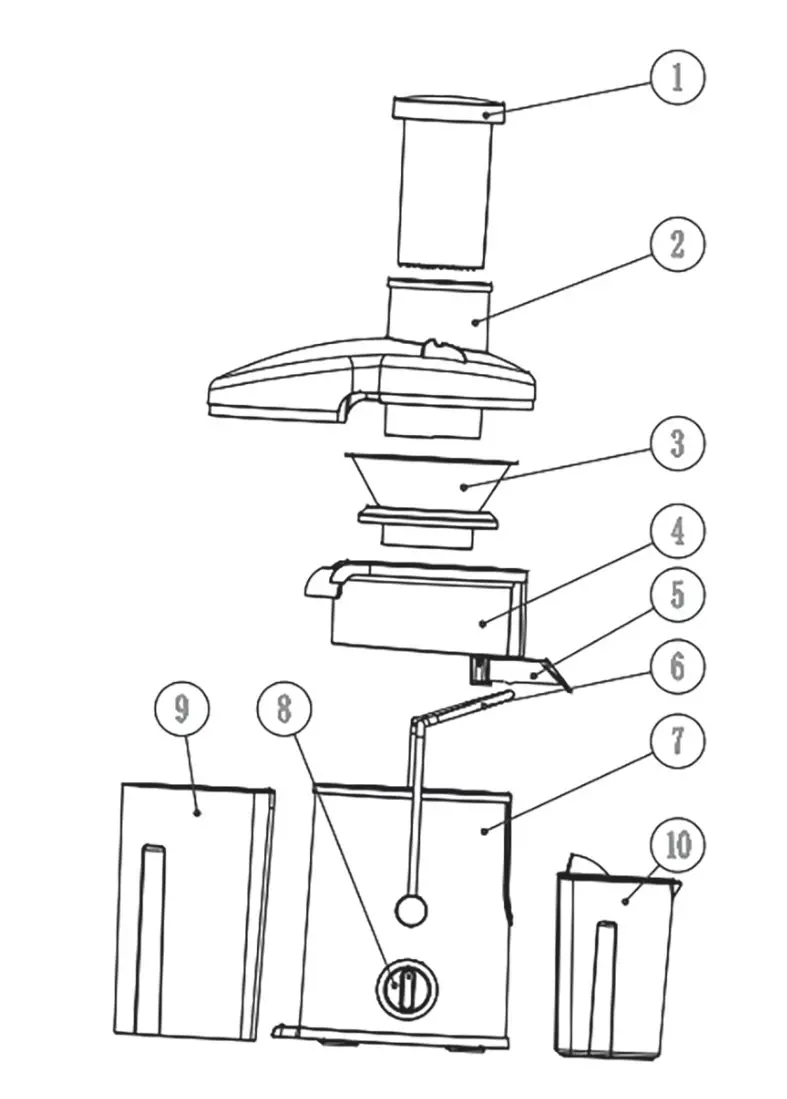 1
2
3
4
5
6
9
8
7
10