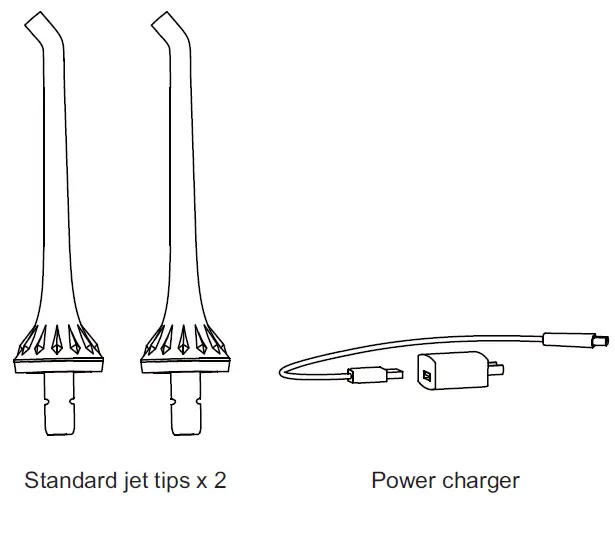 Standard jet tips x 2

Power charger