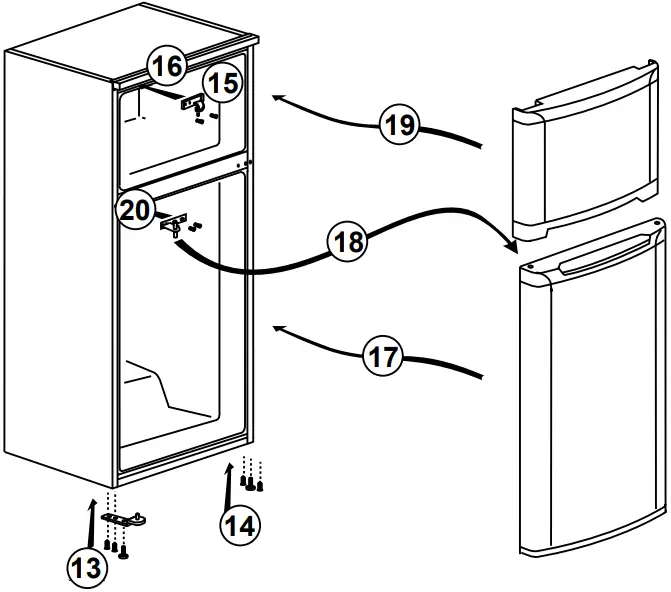 16
15
19
20
18
17
14
13