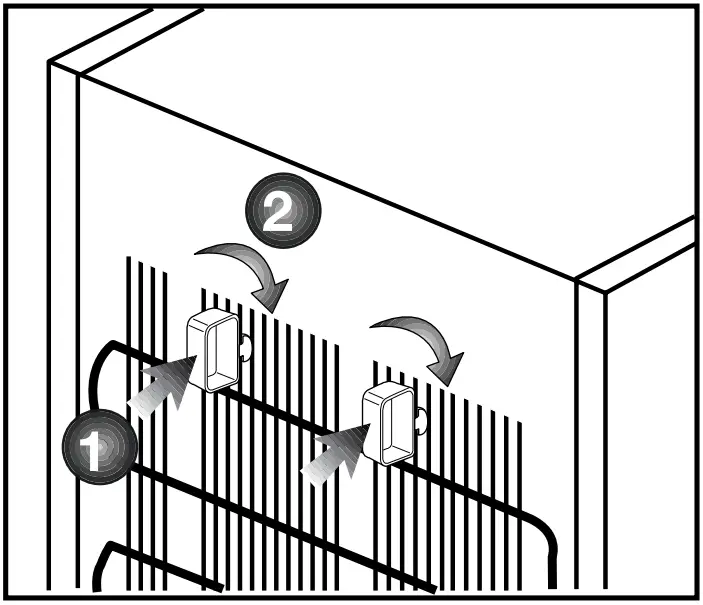 2
1