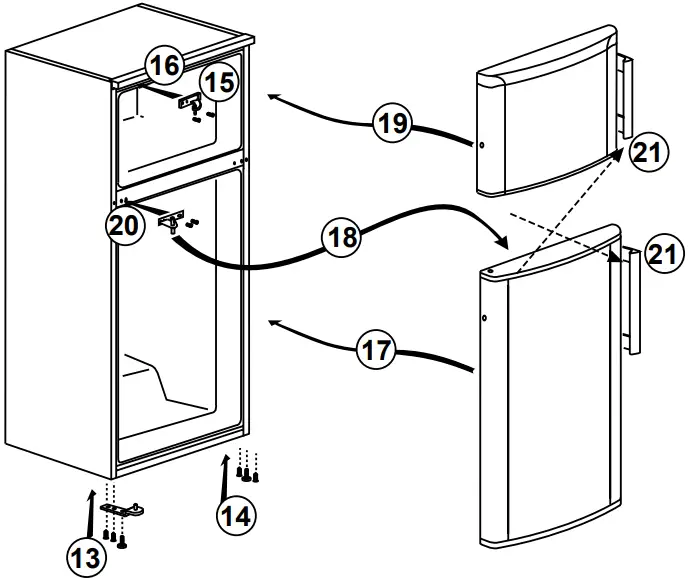 16
15
19
21
20
18
21
17
14
13