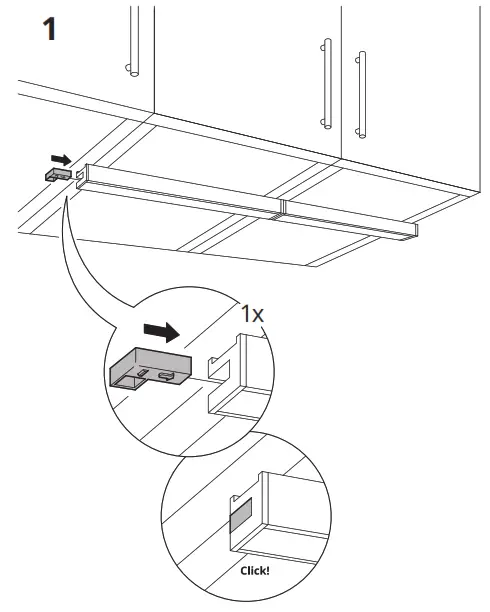 1

1x

Click!