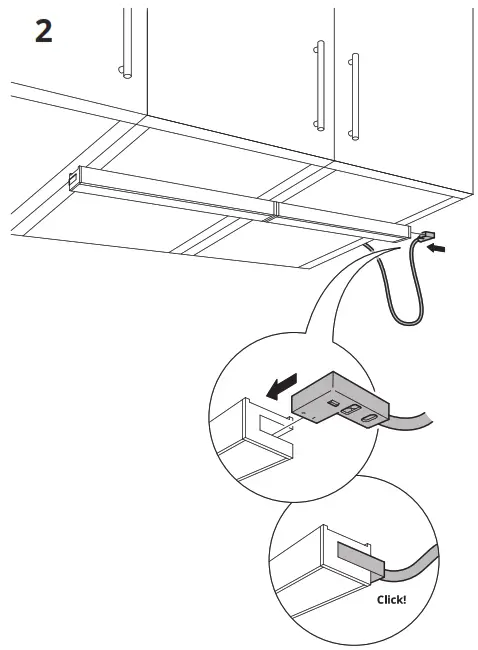 2

Click!