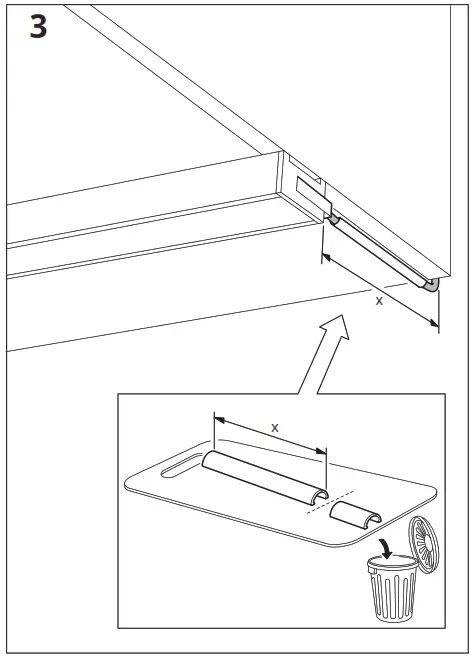 3

x

x