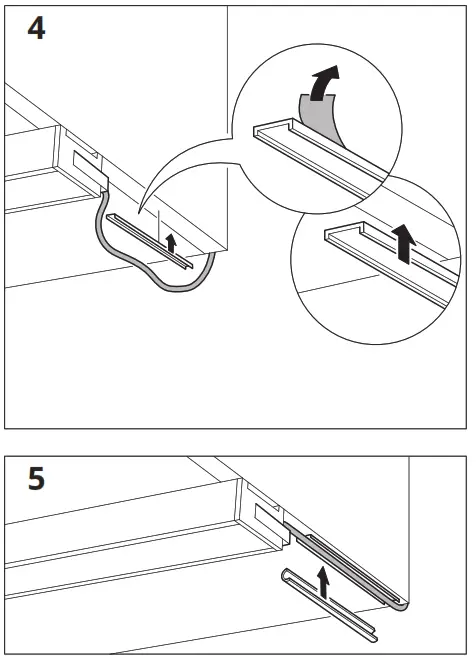 4

5