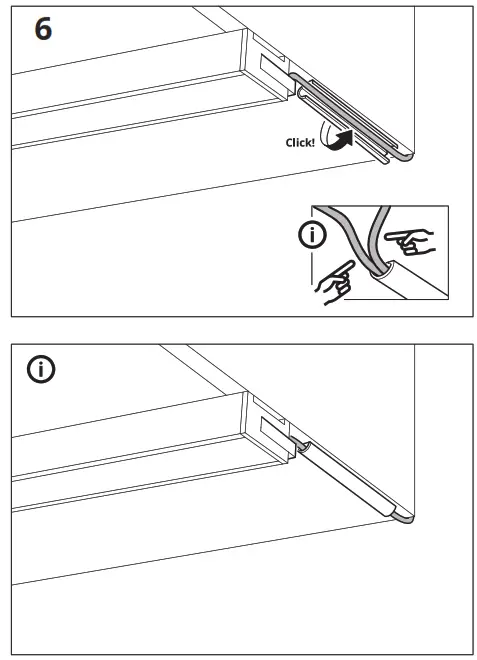 6

Click!

i

i