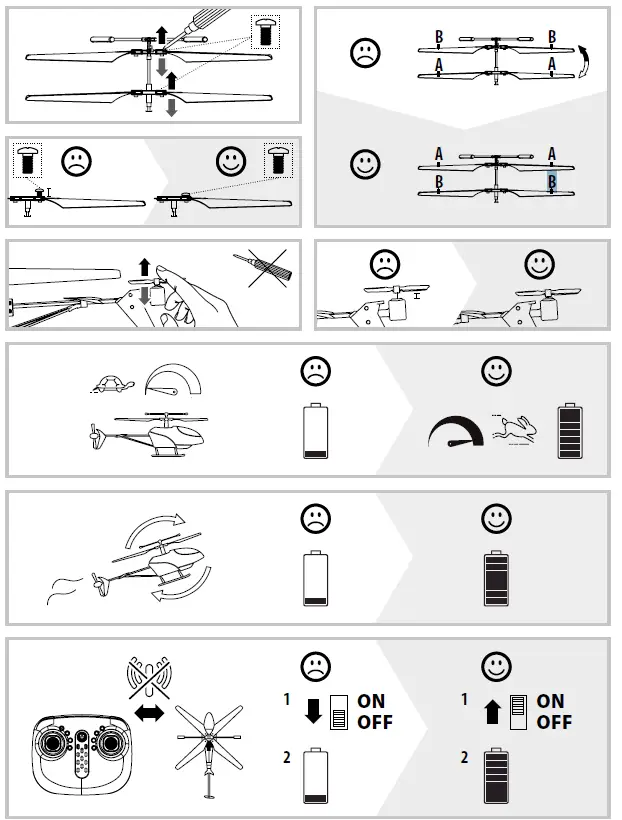 B B
A A

A A
B B

1 ON OFF
2

1 ON OFF
2