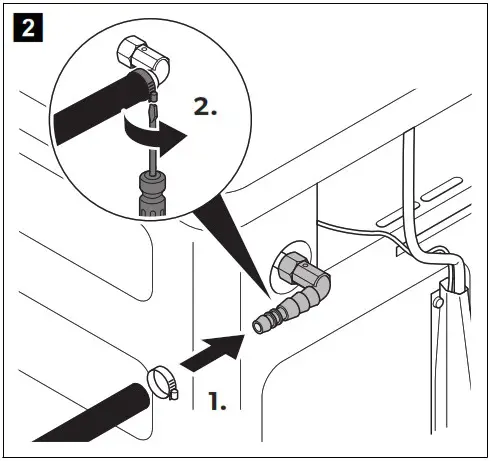 2

2.

1.