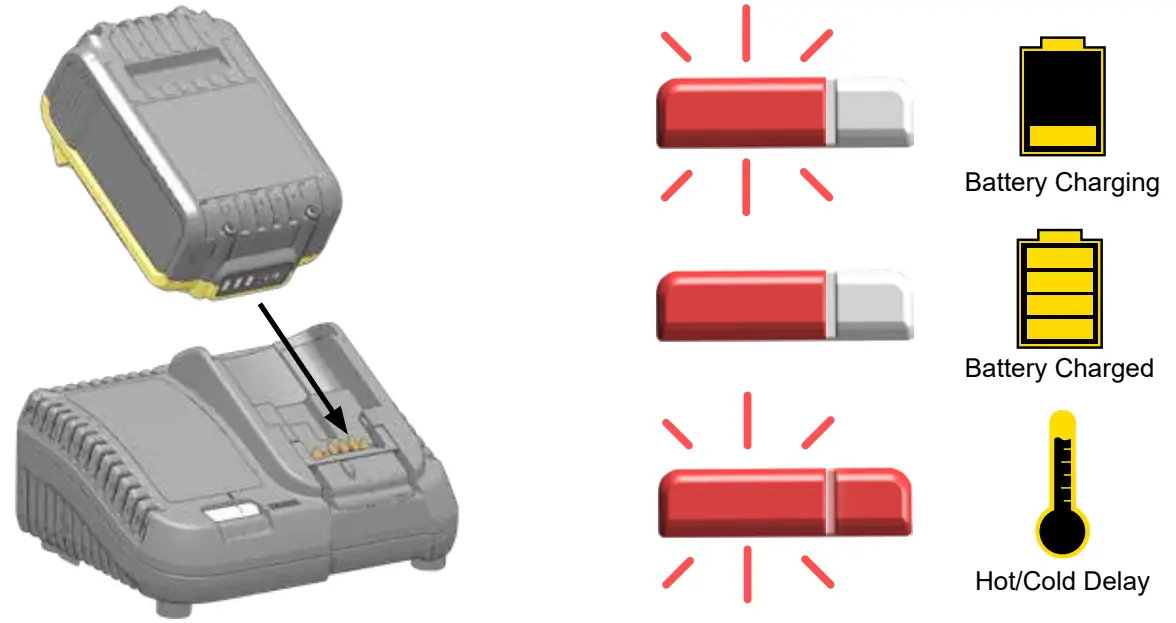 Battery Charging

Battery Charged

Hot/Cold Delay