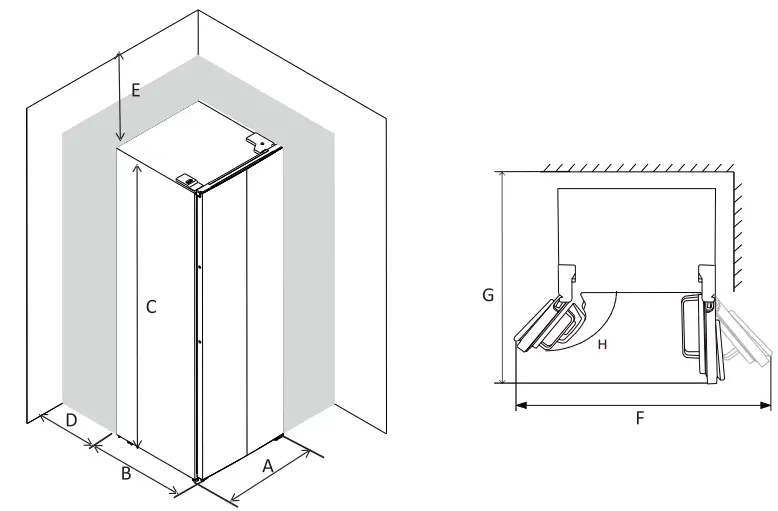 E
C
D
B
A
G
H
F