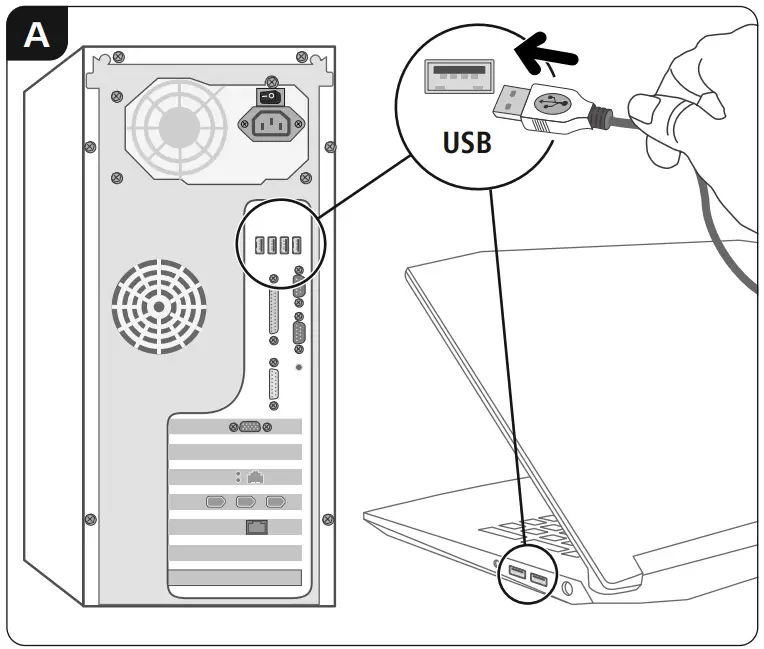 A

USB