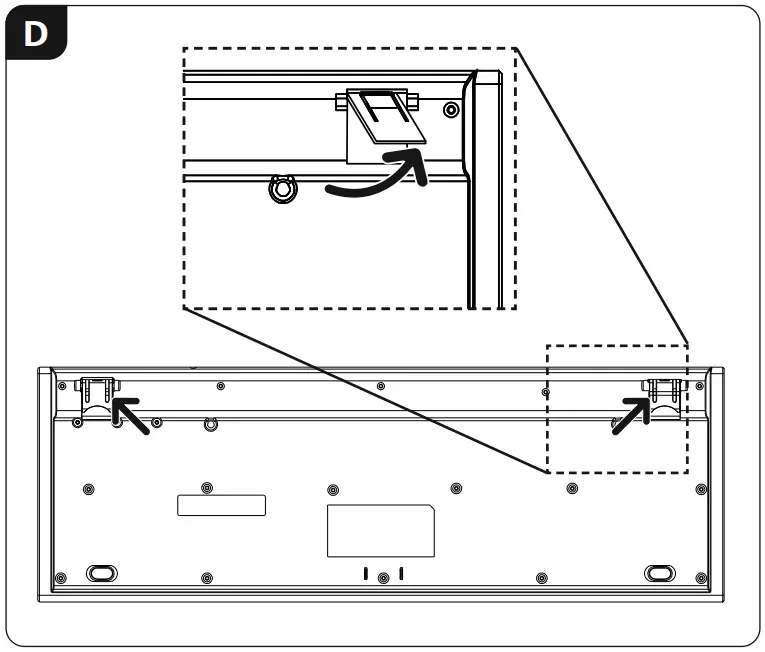 D