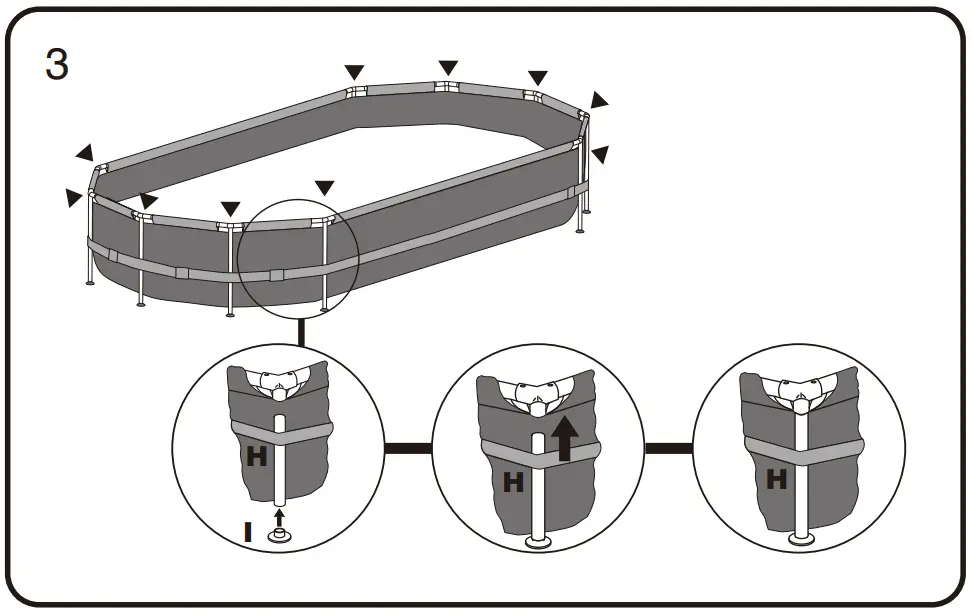 3

H

I

H

H