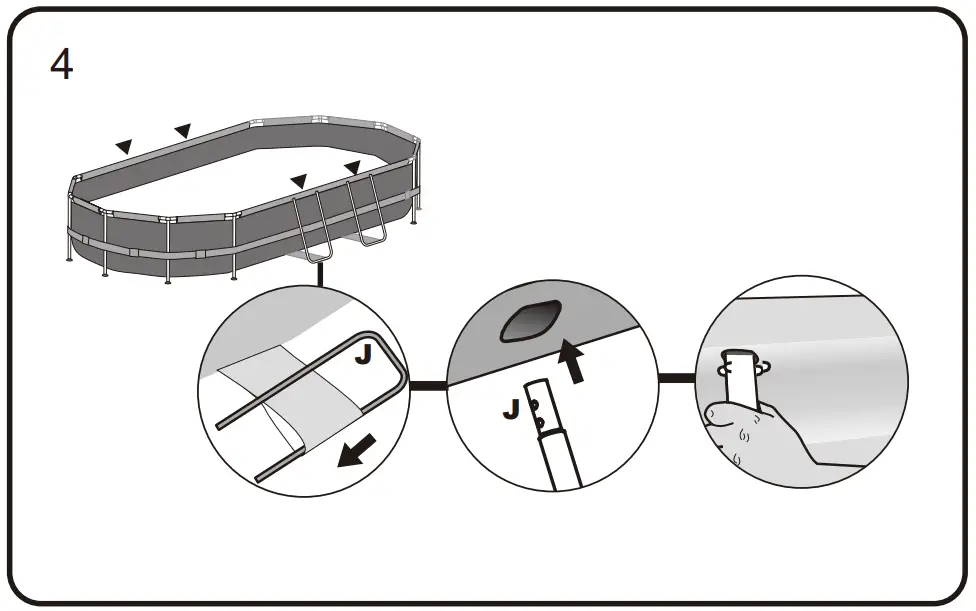 4

J

J