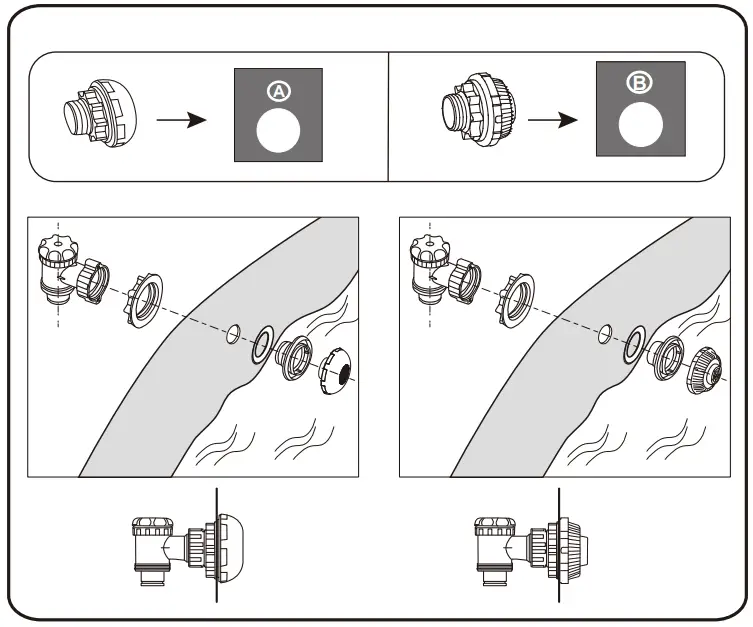 A

B