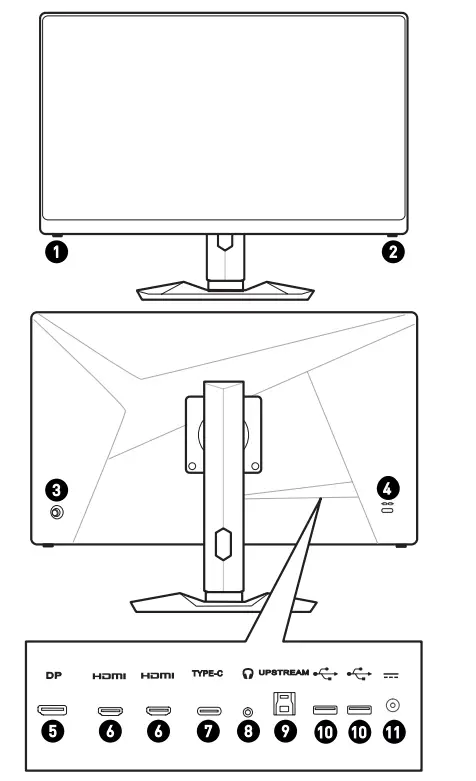 1 2

3 4

DP HDMI HDMI TYPE-C UPSTREAM

5 6 6 7 8 9 10 10 11