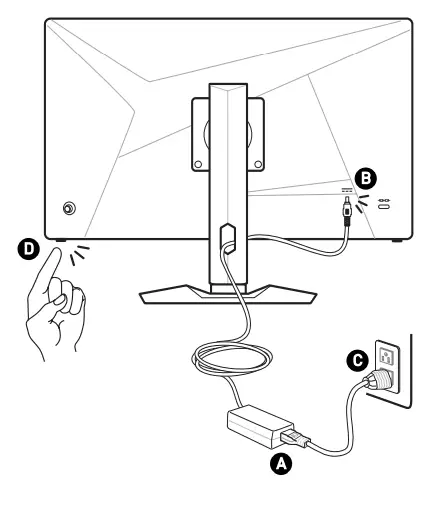 B

D

C

A