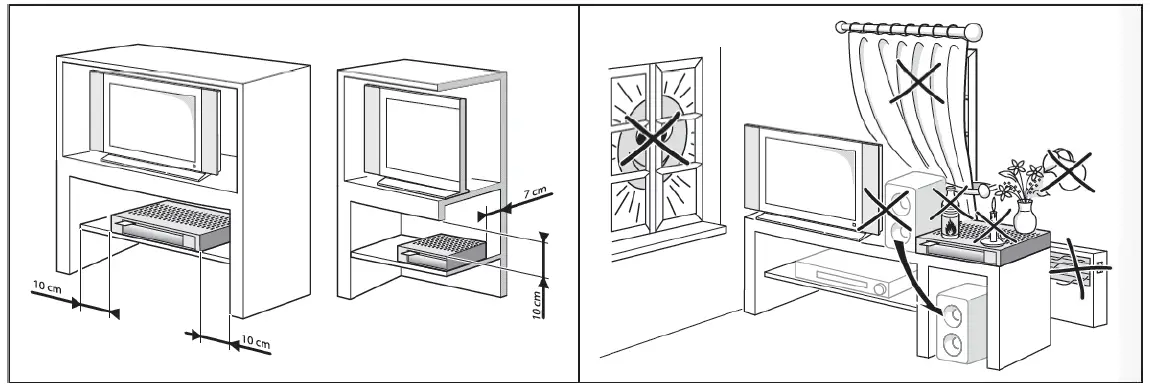 10 cm
10 cm
7 cm
10 cm