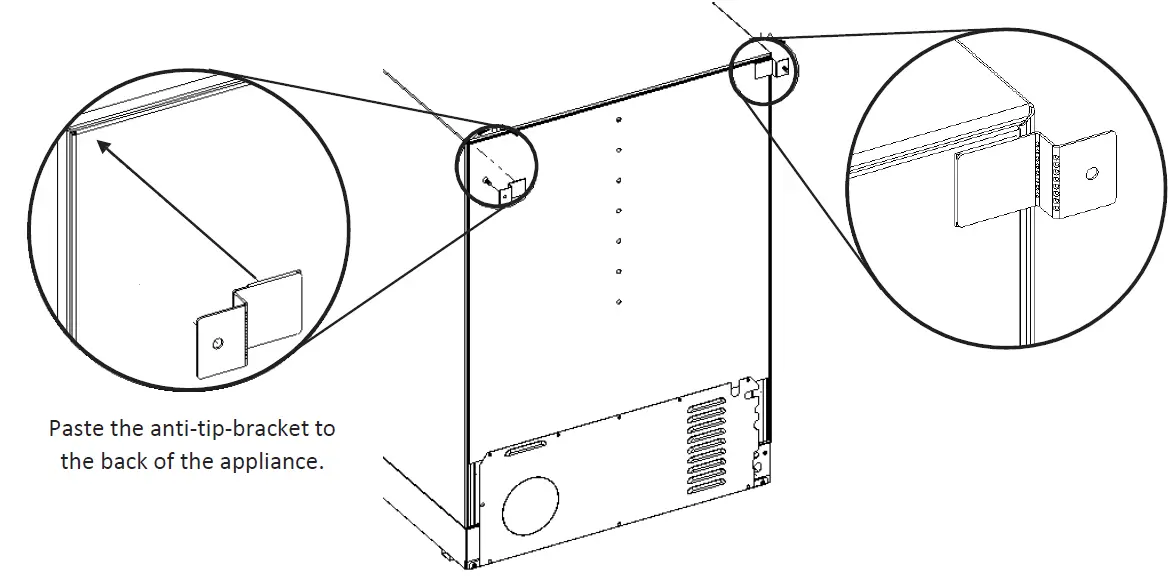 Paste the anti-tip-bracket to the back of the appliance.