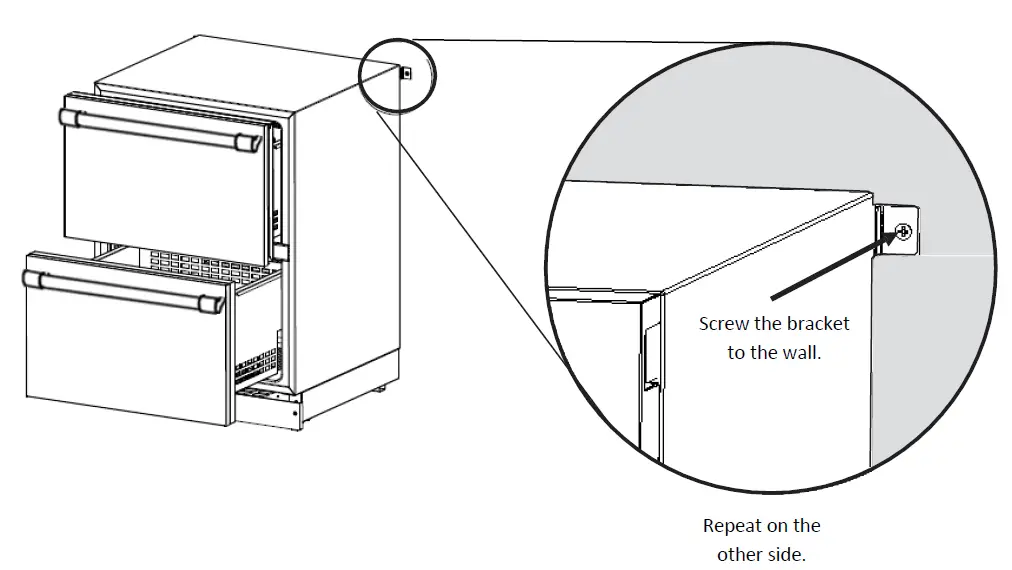 Screw the bracket to the wall.

Repeat on the other side.