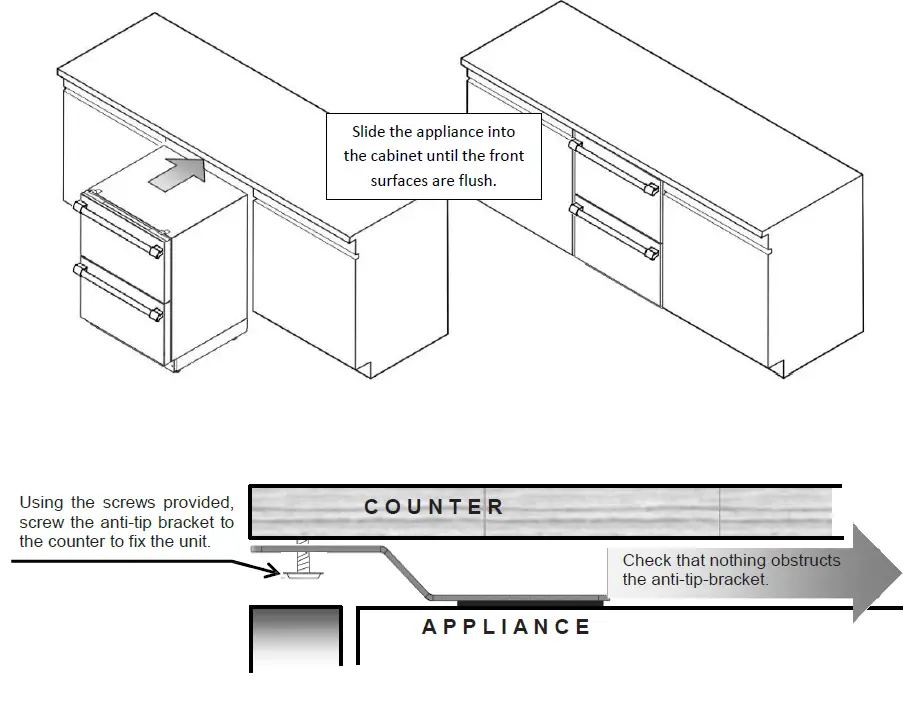 Slide the appliance into the cabinet until the front surfaces are flush.

Using the screws provided, screw the anti-tip bracket to the counter to fix the unit.

COUNTER

Check that nothing obstructs the anti-tip-bracket.

APPLIANCE