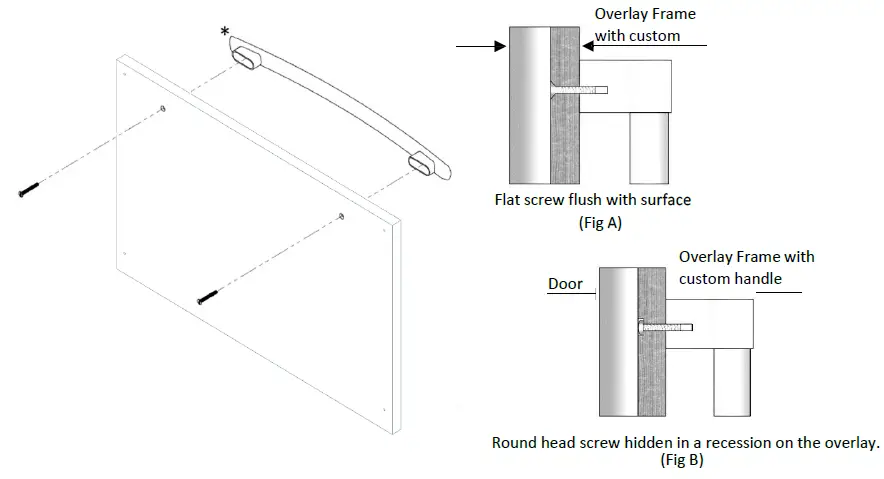 *

Overlay Frame with custom

Flat screw flush with surface (Fig A)

Door

Overlay Frame with custom handle

Round head screw hidden in a recession on the overlay. (Fig B)