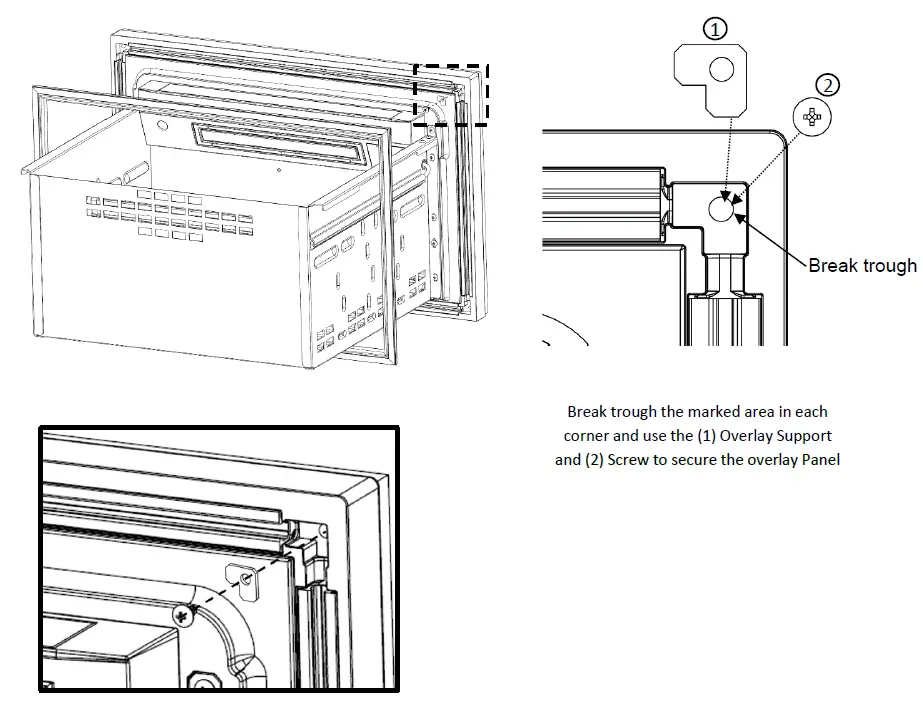 1

2

Break trough

Break trough the marked area in each corner and use the (1) Overlay Support and (2) Screw to secure the overlay Panel