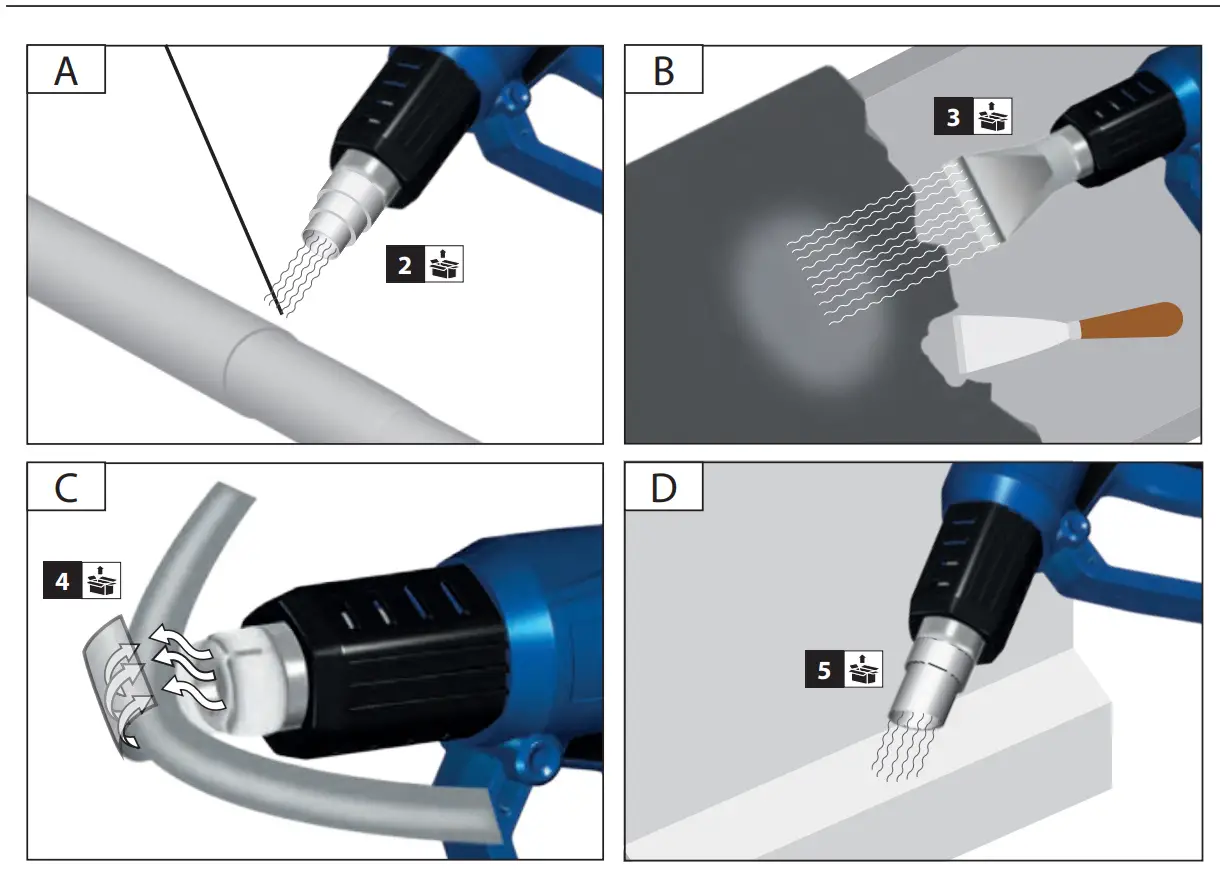 A

2

B

3

C

4

D

5