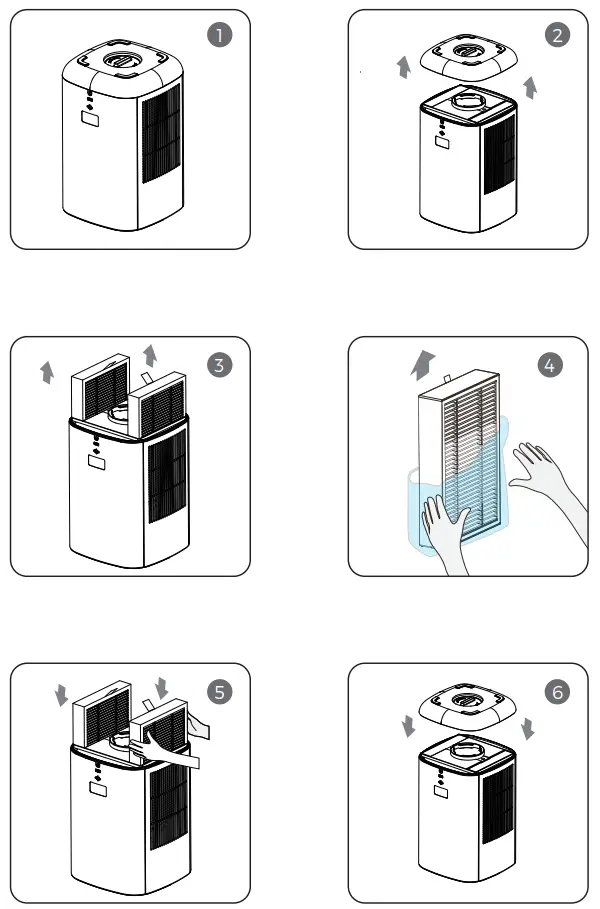 1

2

3

4

5

6