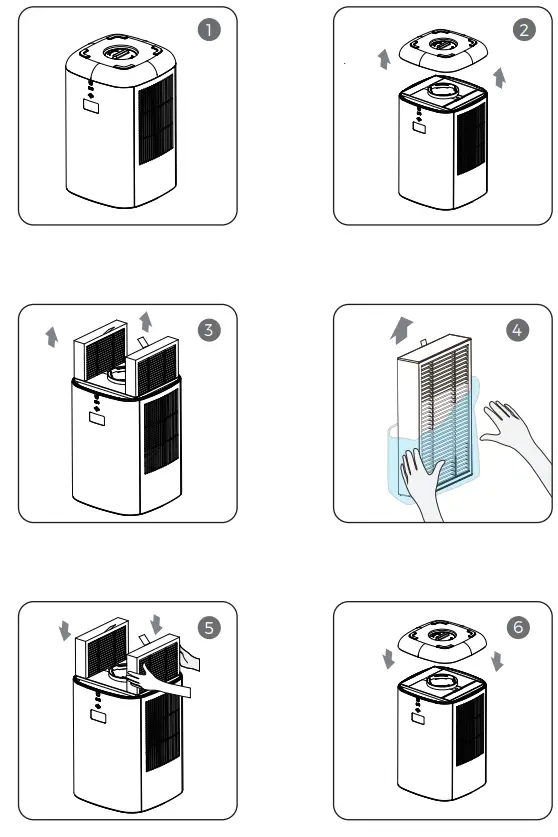 1

2

3

4

5

6