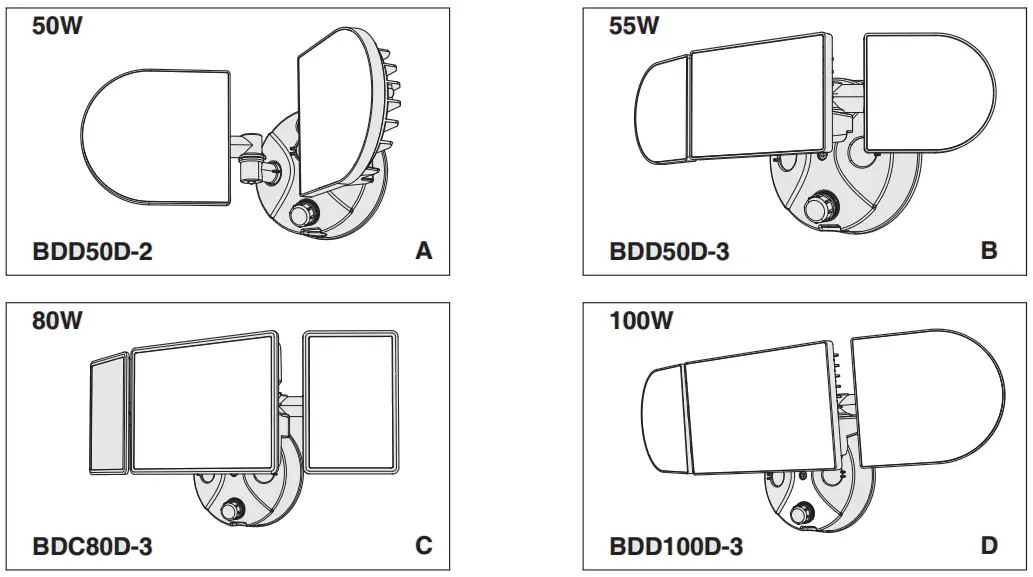 50W

BDD50D-2 A

55W

BDD50D-3 B

80W

BDC80D-3 C

100W

BDD100D-3 D