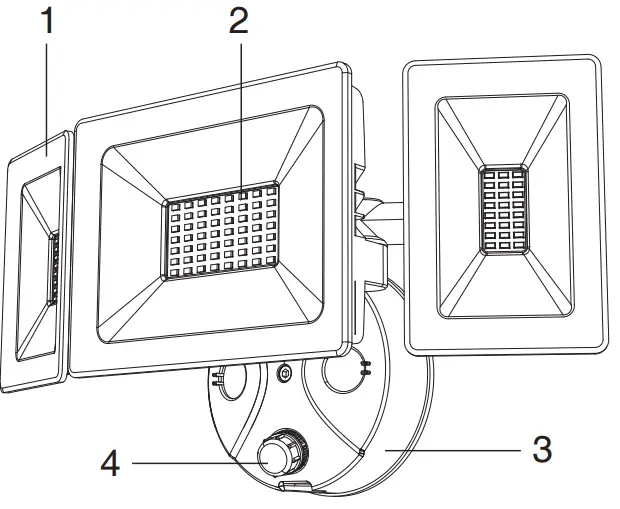 1
2
3
4