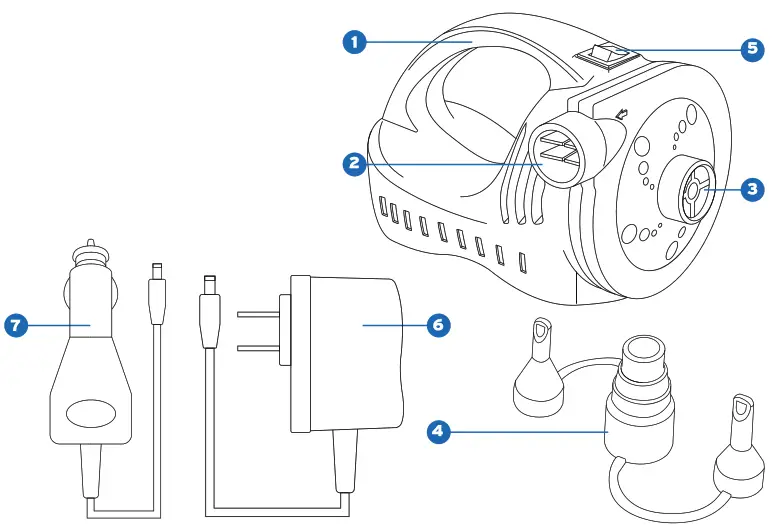 1
5
2
3
7
6
4