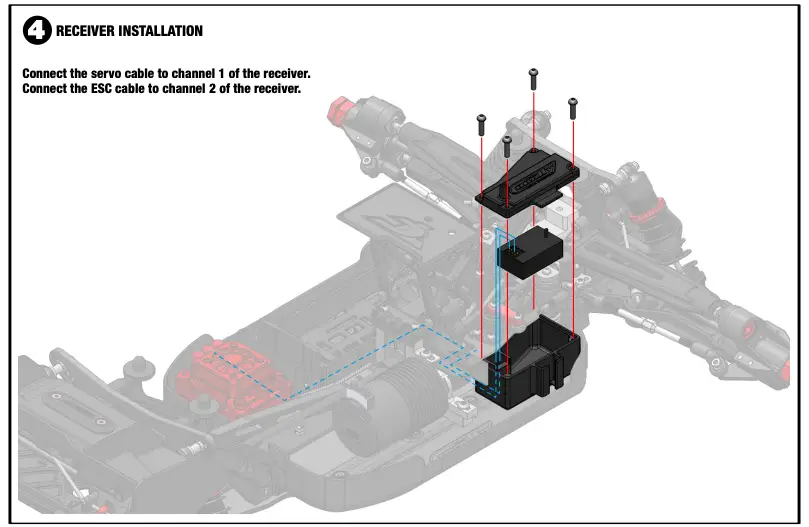 4 RECEIVER INSTALLATION

Connect the servo cable to channel 1 of the receiver.
Connect the ESC cable to channel 2 of the receiver.