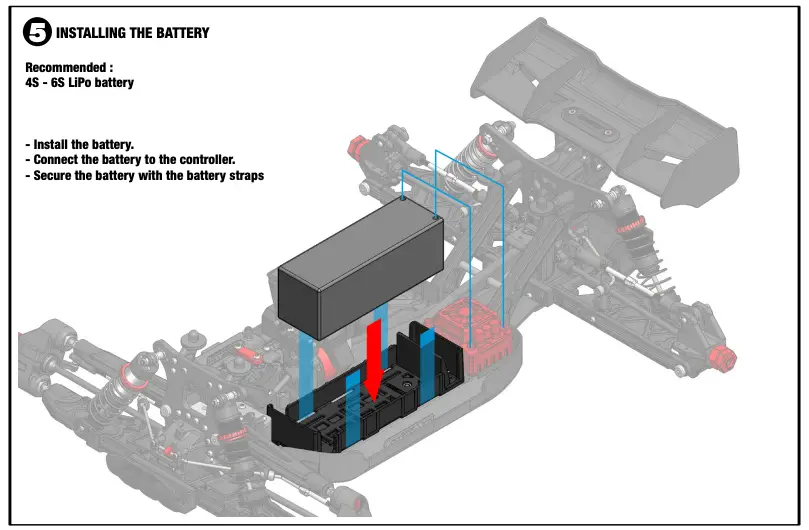 5 INSTALLING THE BATTERY

Recommended :
4S - 6S LiPo battery

- Install the battery.
- Connect the battery to the controller.
- Secure the battery with the battery straps