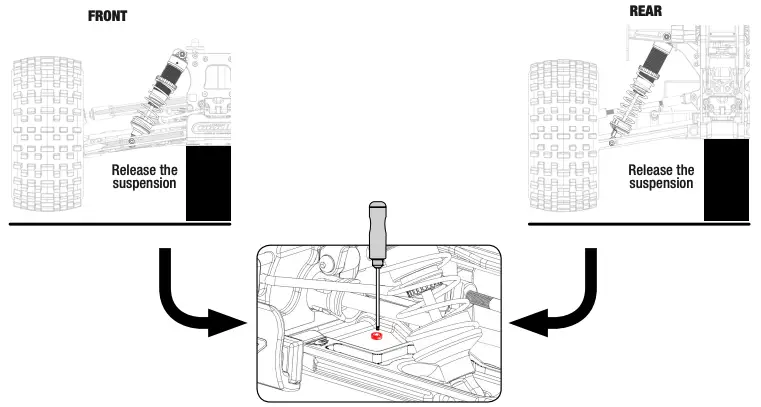 FRONT

Release the suspension

REAR

Release the suspension