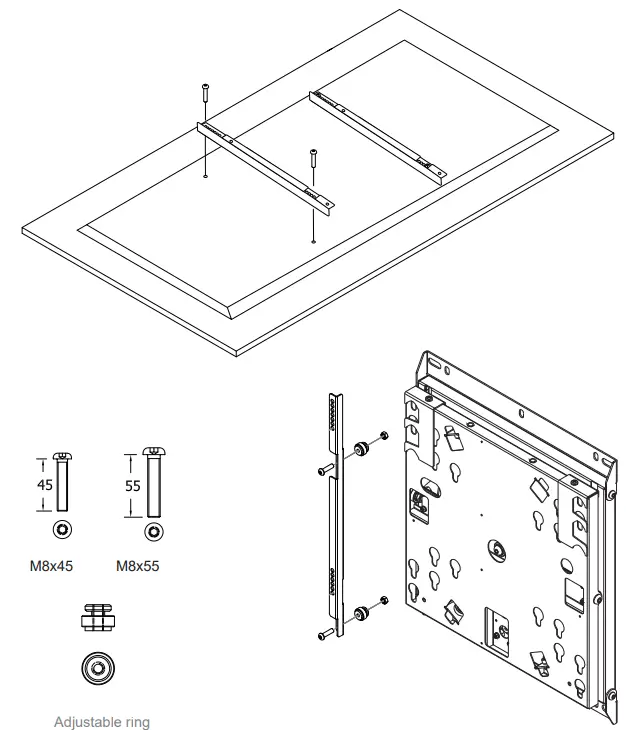 45

55

M8x45

M8x55

Adjustable ring