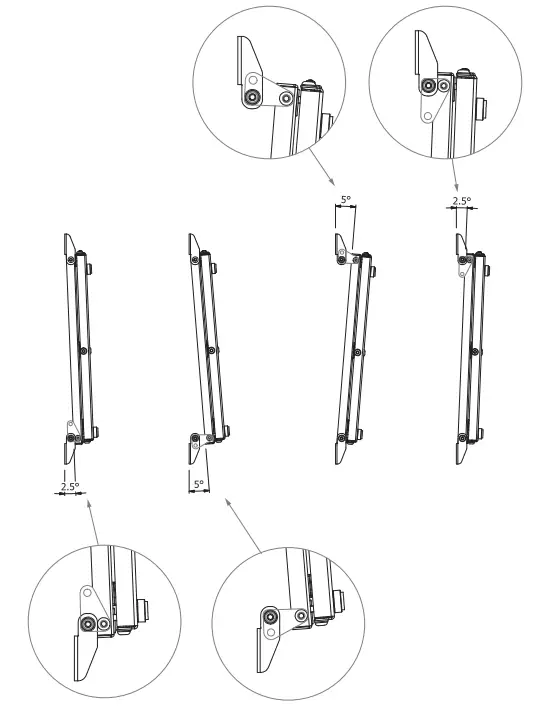 5°

2.5°

2.5°

5°