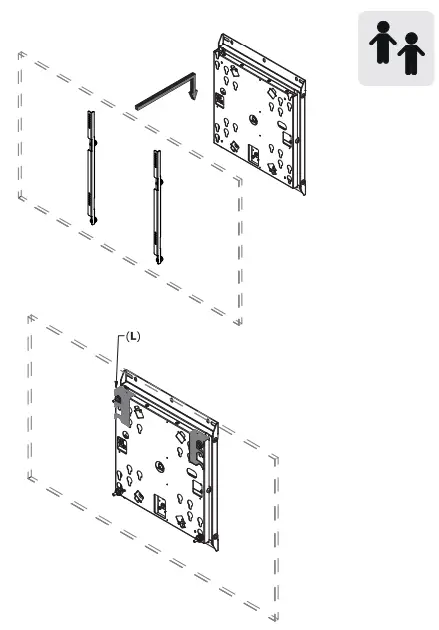 (L)