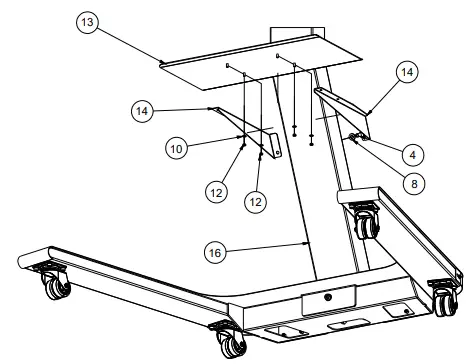 13
14
14
10
4
8
12
12
16