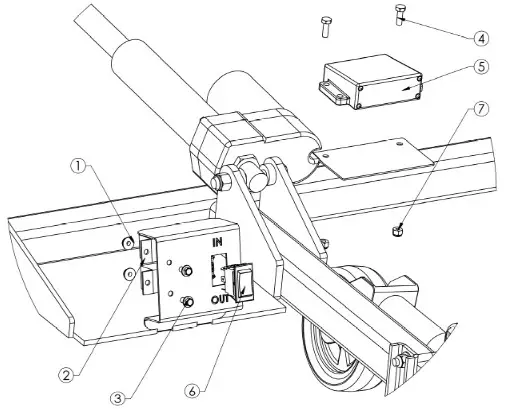 4
5
7
1
IN
OUT
2
3
6