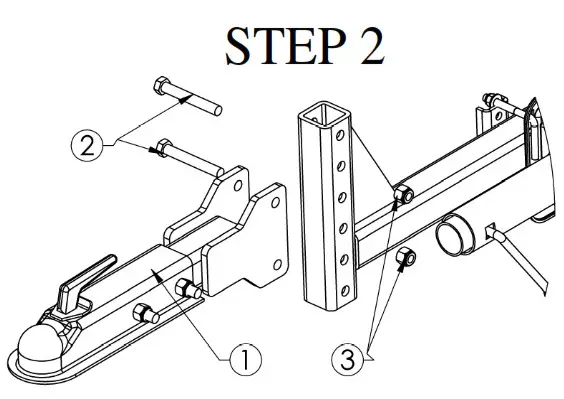 STEP 2

2

1

3