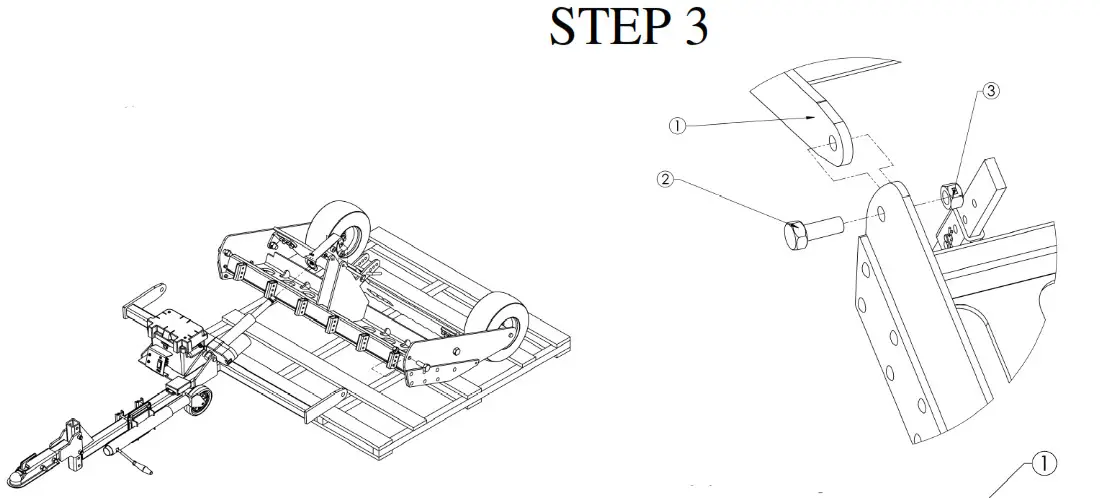 STEP 3

1

2

3

1