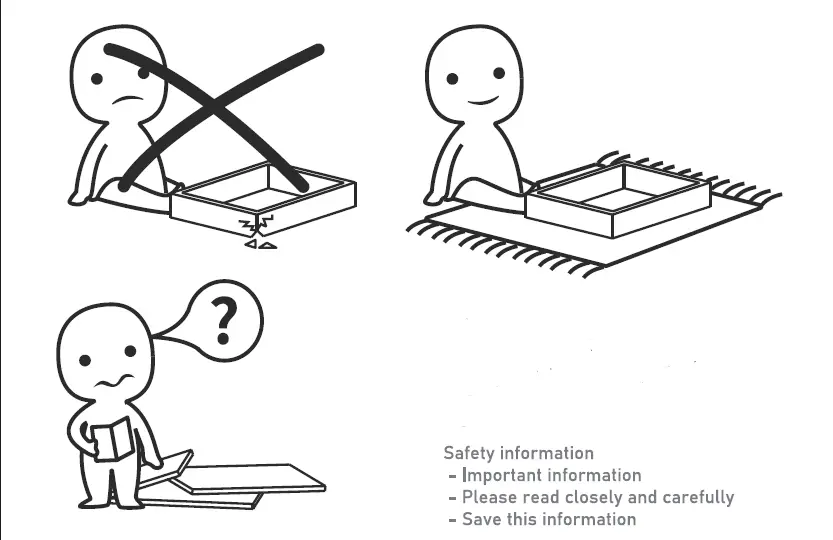 ?

Safety information
- Important information
- Please read closely and carefully
- Save this information